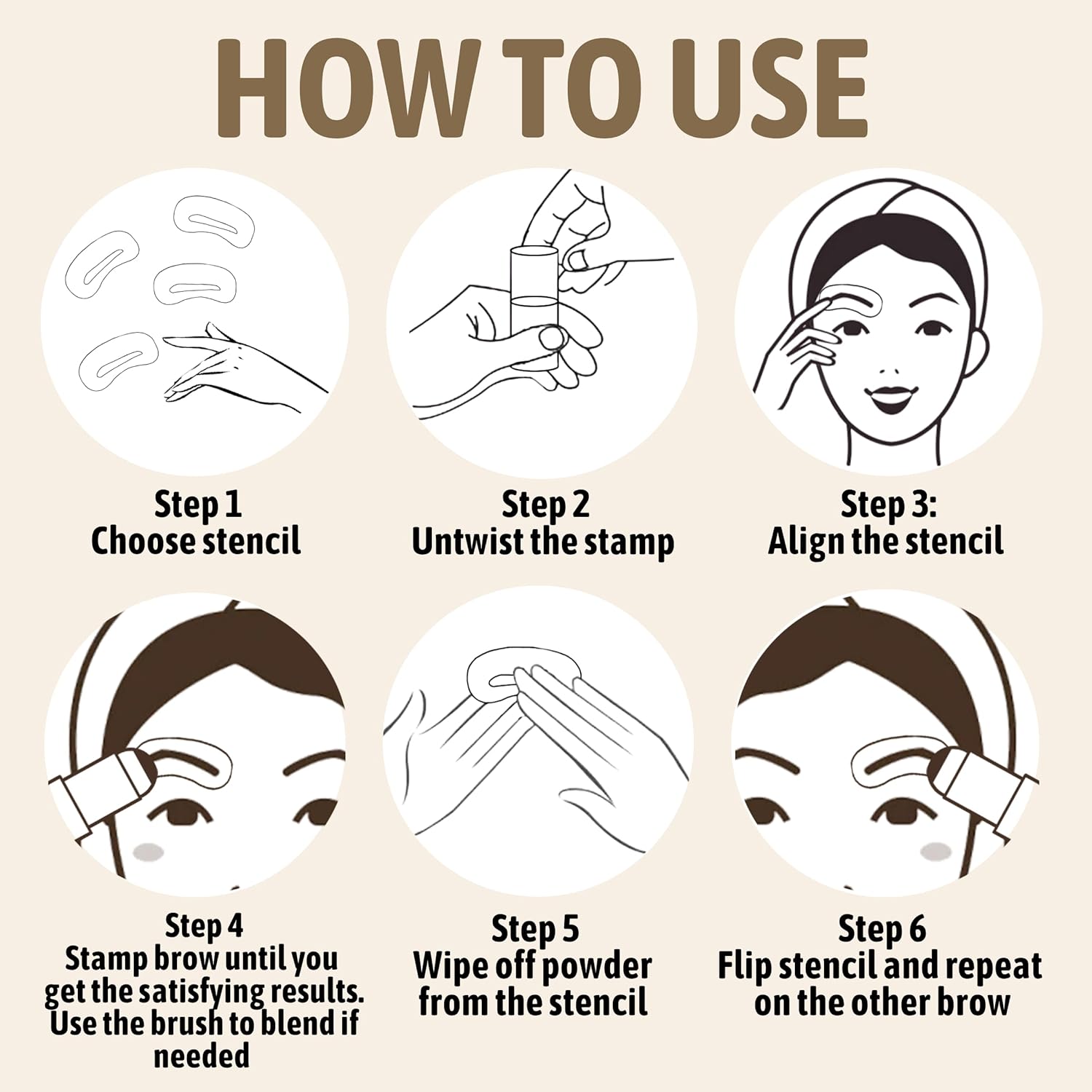 HOW TO USE

Step 1
Choose stencil

Step 2
Untwist the stamp

Step 3:
Align the stencil

Step 4
Stamp brow until you get the satisfying results. Use the brush to blend if needed

Step 5
Wipe off powder from the stencil

Step 6
Flip stencil and repeat on the other brow