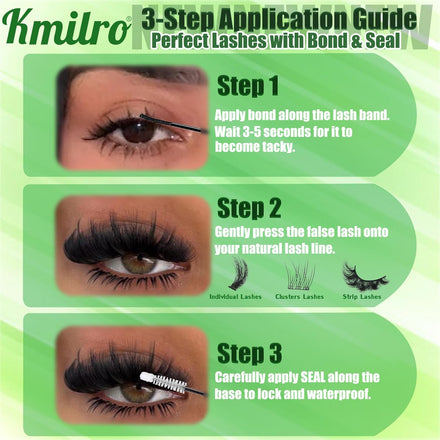 Kmilro®

3-Step Application Guide
Perfect Lashes with Bond & Seal

Step 1
Apply bond along the lash band. Wait 3-5 seconds for it to become tacky.

Step 2
Gently press the false lash onto your natural lash line.

Individual Lashes
Clusters Lashes
Strip Lashes

Step 3
Carefully apply SEAL along the base to lock and waterproof.