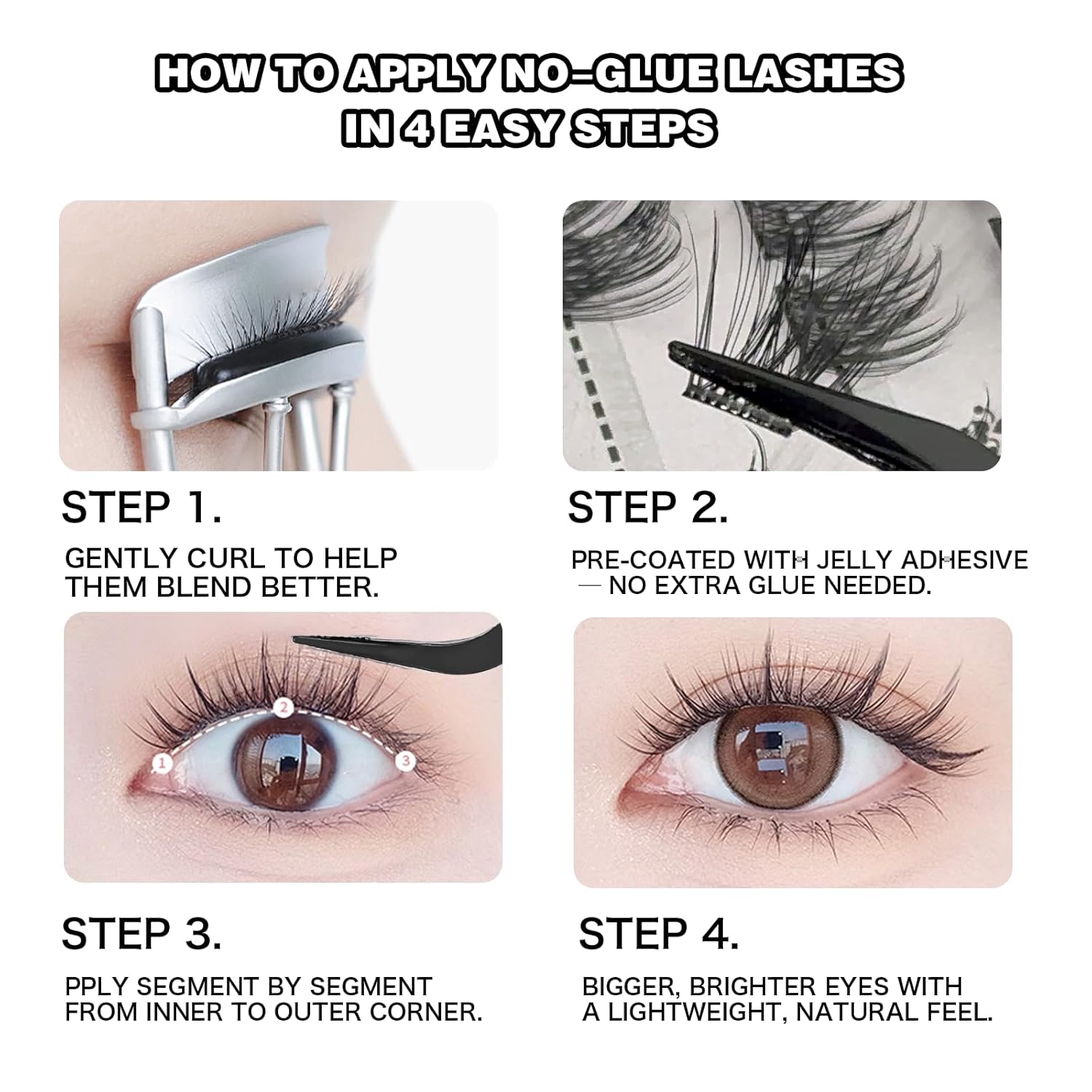 HOW TO APPLY NO-GLUE LASHES IN 4 EASY STEPS

STEP 1.

GENTLY CURL TO HELP THEM BLEND BETTER.

STEP 2.

PRE-COATED WITH JELLY ADHESIVE — NO EXTRA GLUE NEEDED.

1 2 3

STEP 3.

PPLY SEGMENT BY SEGMENT FROM INNER TO OUTER CORNER.

STEP 4.

BIGGER, BRIGHTER EYES WITH A LIGHTWEIGHT, NATURAL FEEL.