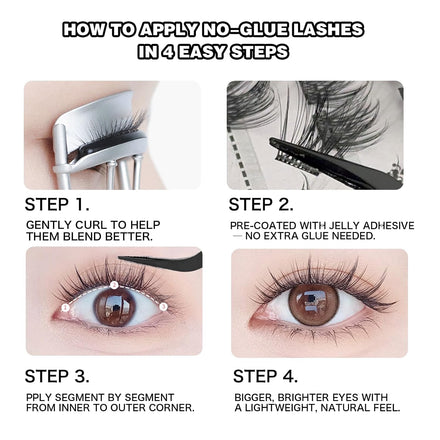 HOW TO APPLY NO-GLUE LASHES IN 4 EASY STEPS

STEP 1.

GENTLY CURL TO HELP THEM BLEND BETTER.

STEP 2.

PRE-COATED WITH JELLY ADHESIVE — NO EXTRA GLUE NEEDED.

1 2 3

STEP 3.

PPLY SEGMENT BY SEGMENT FROM INNER TO OUTER CORNER.

STEP 4.

BIGGER, BRIGHTER EYES WITH A LIGHTWEIGHT, NATURAL FEEL.