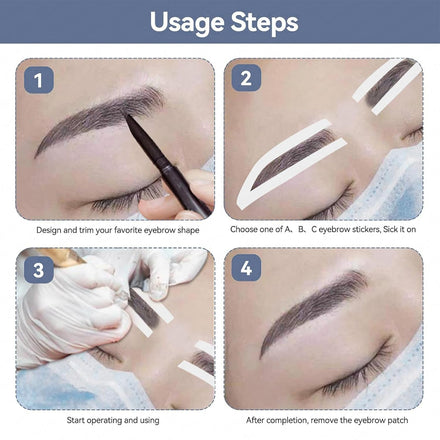 Usage Steps

1

Design and trim your favorite eyebrow shape

2

Choose one of A、B、C eyebrow stickers, Sick it on

3

Start operating and using

4

After completion, remove the eyebrow patch