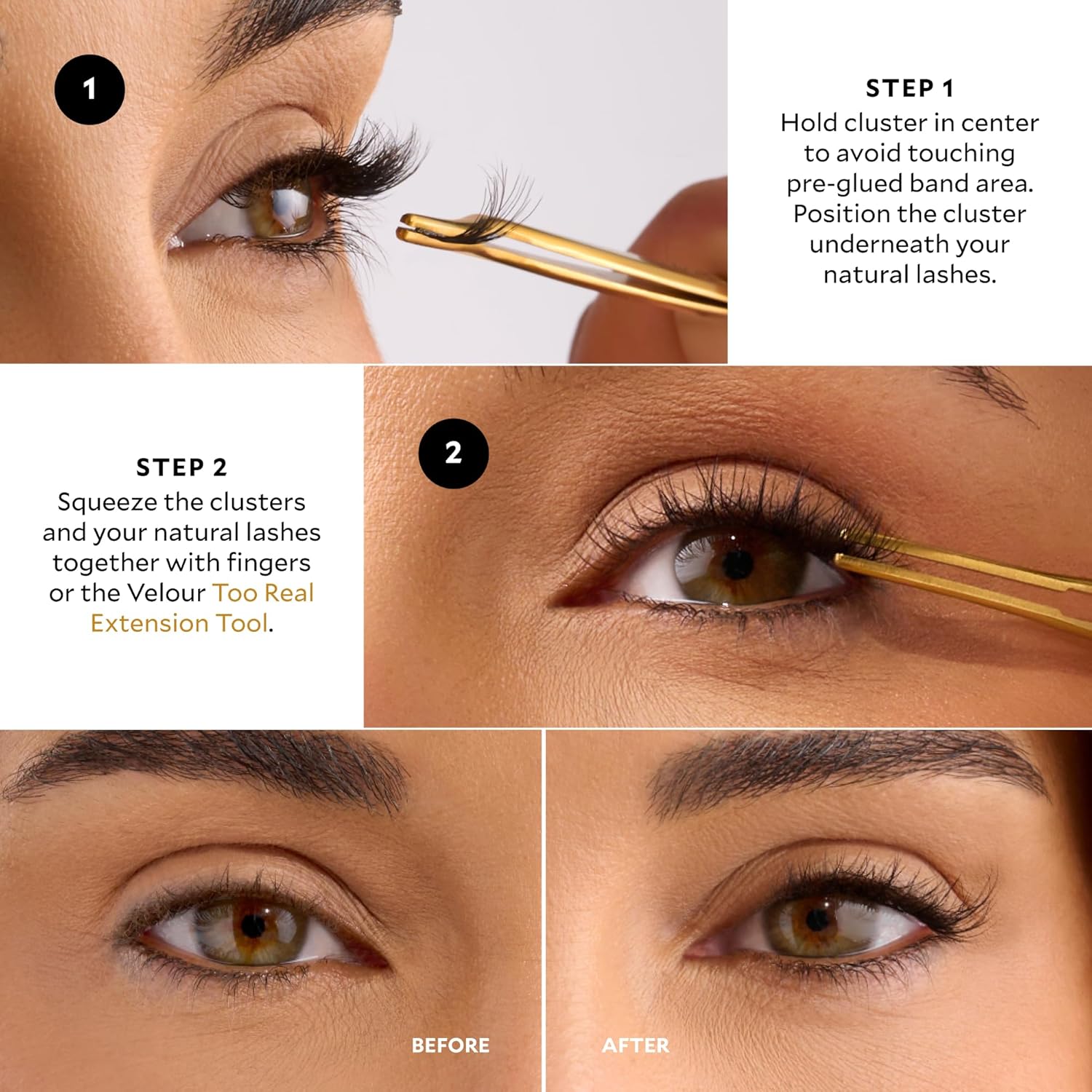 1

STEP 1
Hold cluster in center to avoid touching pre-glued band area. Position the cluster underneath your natural lashes.

STEP 2
Squeeze the clusters and your natural lashes together with fingers or the Velour Too Real Extension Tool.

2

BEFORE

AFTER