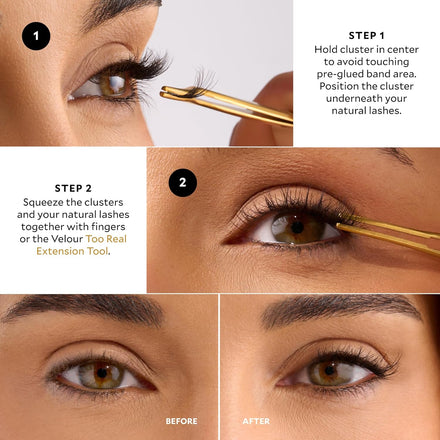 1

STEP 1
Hold cluster in center to avoid touching pre-glued band area. Position the cluster underneath your natural lashes.

STEP 2
Squeeze the clusters and your natural lashes together with fingers or the Velour Too Real Extension Tool.

2

BEFORE

AFTER