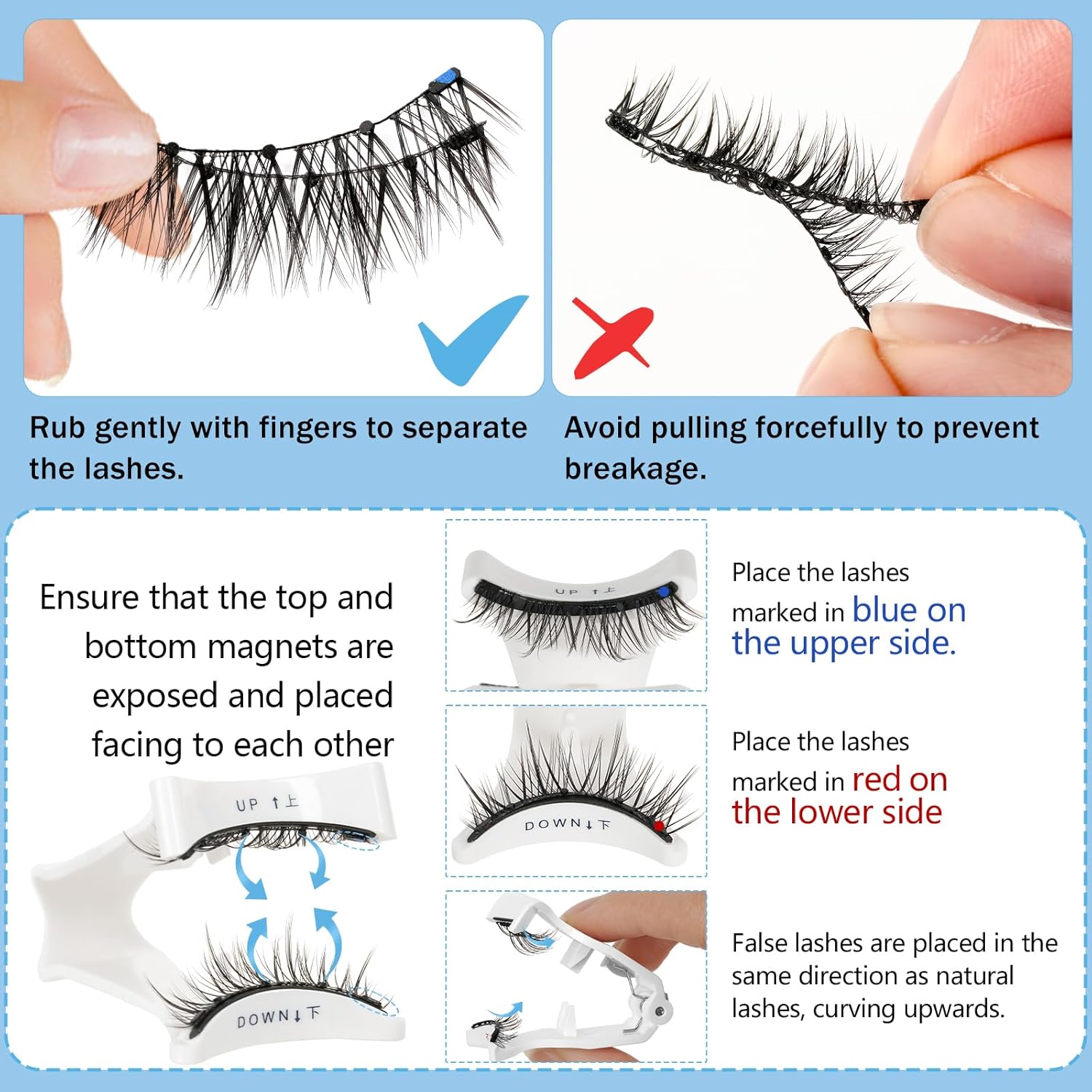 Rub gently with fingers to separate the lashes.

Avoid pulling forcefully to prevent breakage.

Ensure that the top and bottom magnets are exposed and placed facing to each other

UP ↑上

DOWN↓下

UP ↑上

Place the lashes marked in blue on the upper side.

DOWN↓下

Place the lashes marked in red on the lower side

False lashes are placed in the same direction as natural lashes, curving upwards.