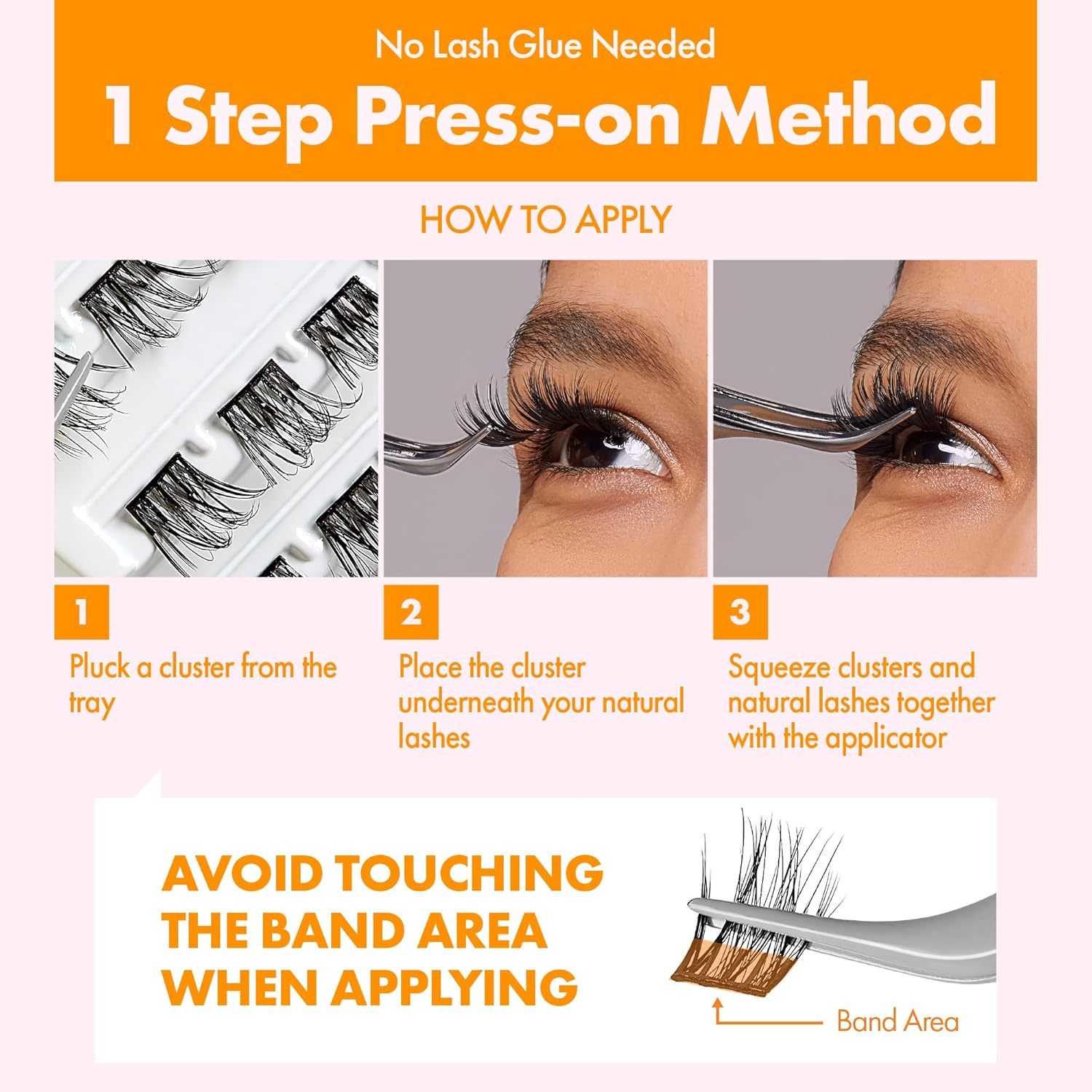 No Lash Glue Needed

1 Step Press-on Method

HOW TO APPLY

1

Pluck a cluster from the tray

2

Place the cluster underneath your natural lashes

3

Squeeze clusters and natural lashes together with the applicator

AVOID TOUCHING THE BAND AREA WHEN APPLYING

Band Area