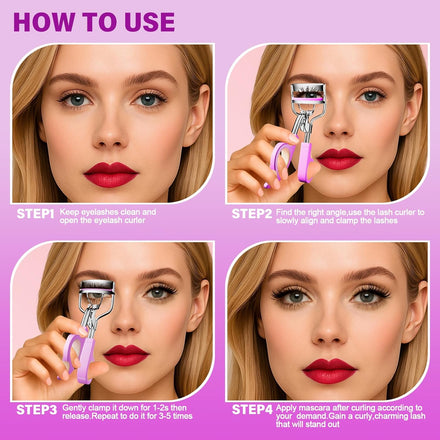 HOW TO USE

STEP1 Keep eyelashes clean and open the eyelash curler

STEP2 Find the right angle,use the lash curler to slowly align and clamp the lashes

STEP3 Gently clamp it down for 1-2s then release.Repeat to do it for 3-5 times

STEP4 Apply mascara after curling according to your demand.Gain a curly,charming lash that will stand out