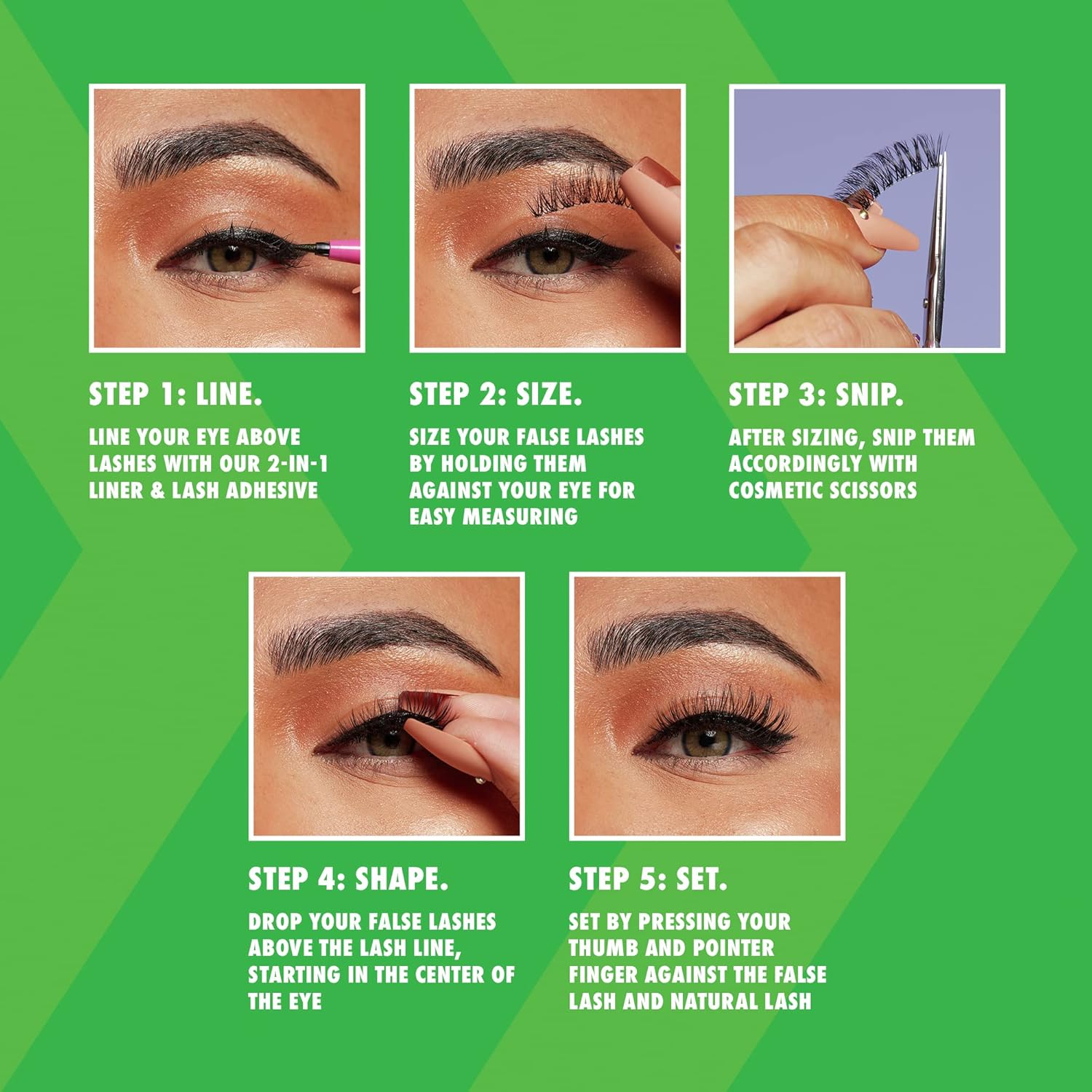 STEP 1: LINE.

LINE YOUR EYE ABOVE LASHES WITH OUR 2-IN-1 LINER & LASH ADHESIVE

STEP 2: SIZE.

SIZE YOUR FALSE LASHES BY HOLDING THEM AGAINST YOUR EYE FOR EASY MEASURING

STEP 3: SNIP.

AFTER SIZING, SNIP THEM ACCORDINGLY WITH COSMETIC SCISSORS

STEP 4: SHAPE.

DROP YOUR FALSE LASHES ABOVE THE LASH LINE, STARTING IN THE CENTER OF THE EYE

STEP 5: SET.

SET BY PRESSING YOUR THUMB AND POINTER FINGER AGAINST THE FALSE LASH AND NATURAL LASH