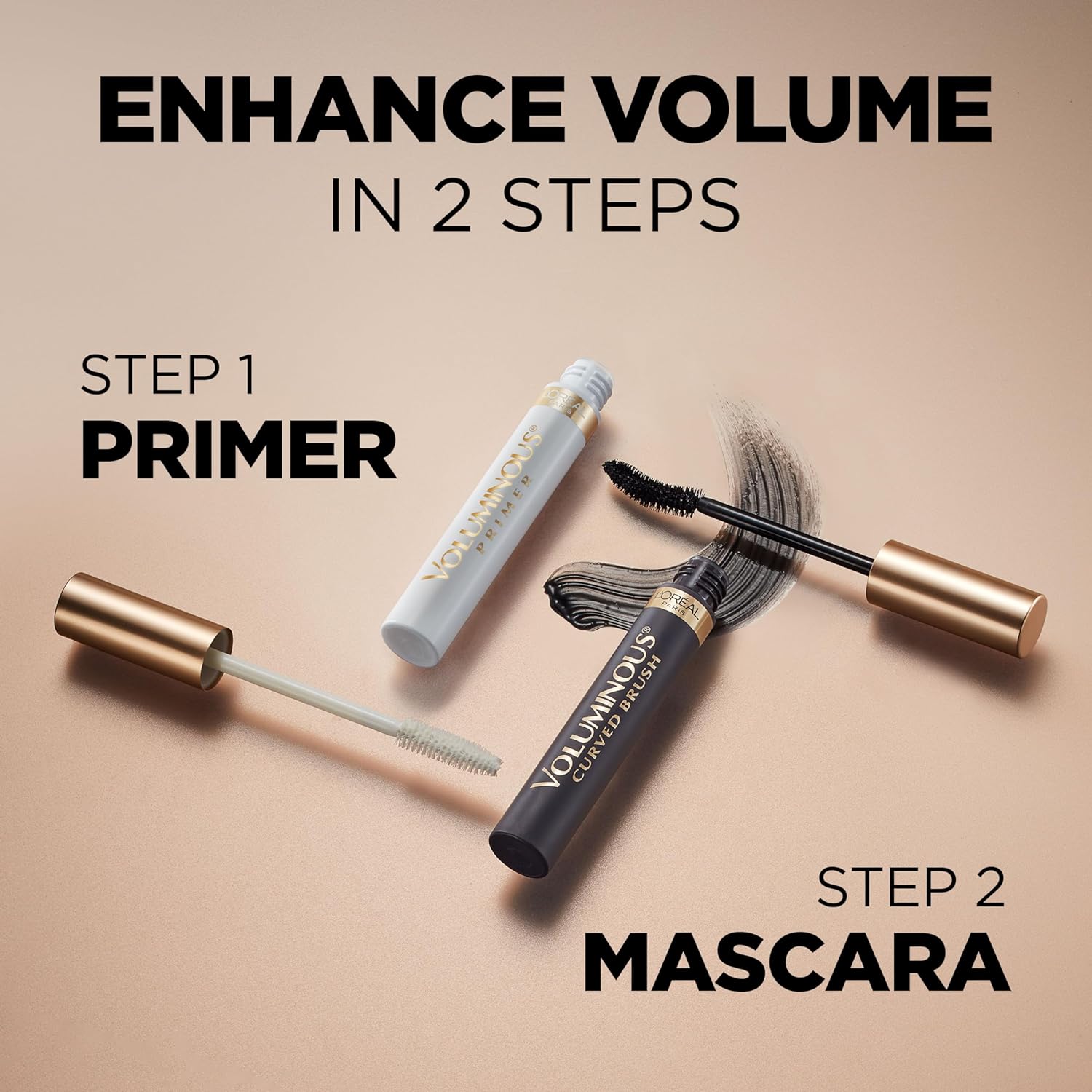 ENHANCE VOLUME
IN 2 STEPS

STEP 1
PRIMER

L'ORÉAL PARIS
VOLUMINOUS®
PRIMER

L'ORÉAL PARIS
VOLUMINOUS®
CURVED BRUSH

STEP 2
MASCARA