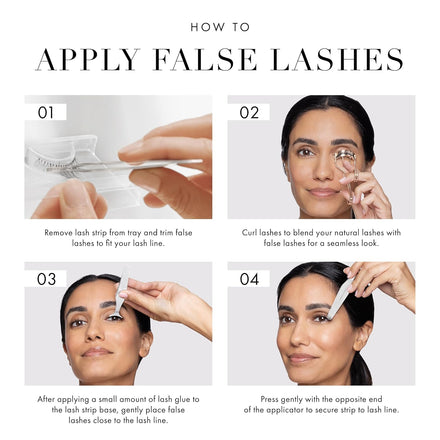 HOW TO

APPLY FALSE LASHES

01

Remove lash strip from tray and trim false lashes to fit your lash line.

02

Curl lashes to blend your natural lashes with false lashes for a seamless look.

03

After applying a small amount of lash glue to the lash strip base, gently place false lashes close to the lash line.

04

Press gently with the opposite end of the applicator to secure strip to lash line.