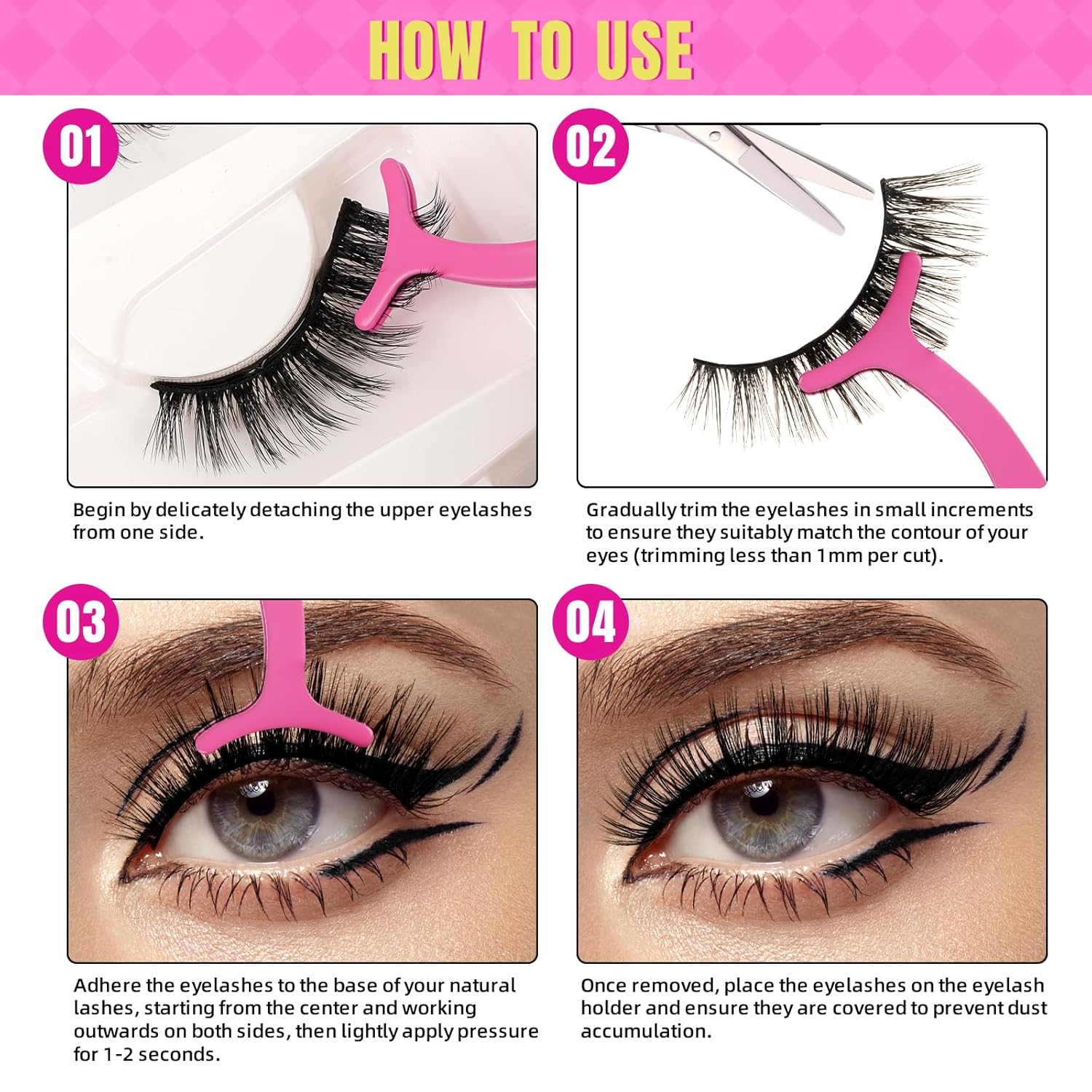 HOW TO USE

01

Begin by delicately detaching the upper eyelashes from one side.

02

Gradually trim the eyelashes in small increments to ensure they suitably match the contour of your eyes (trimming less than 1mm per cut).

03

Adhere the eyelashes to the base of your natural lashes, starting from the center and working outwards on both sides, then lightly apply pressure for 1-2 seconds.

04

Once removed, place the eyelashes on the eyelash holder and ensure they are covered to prevent dust accumulation.