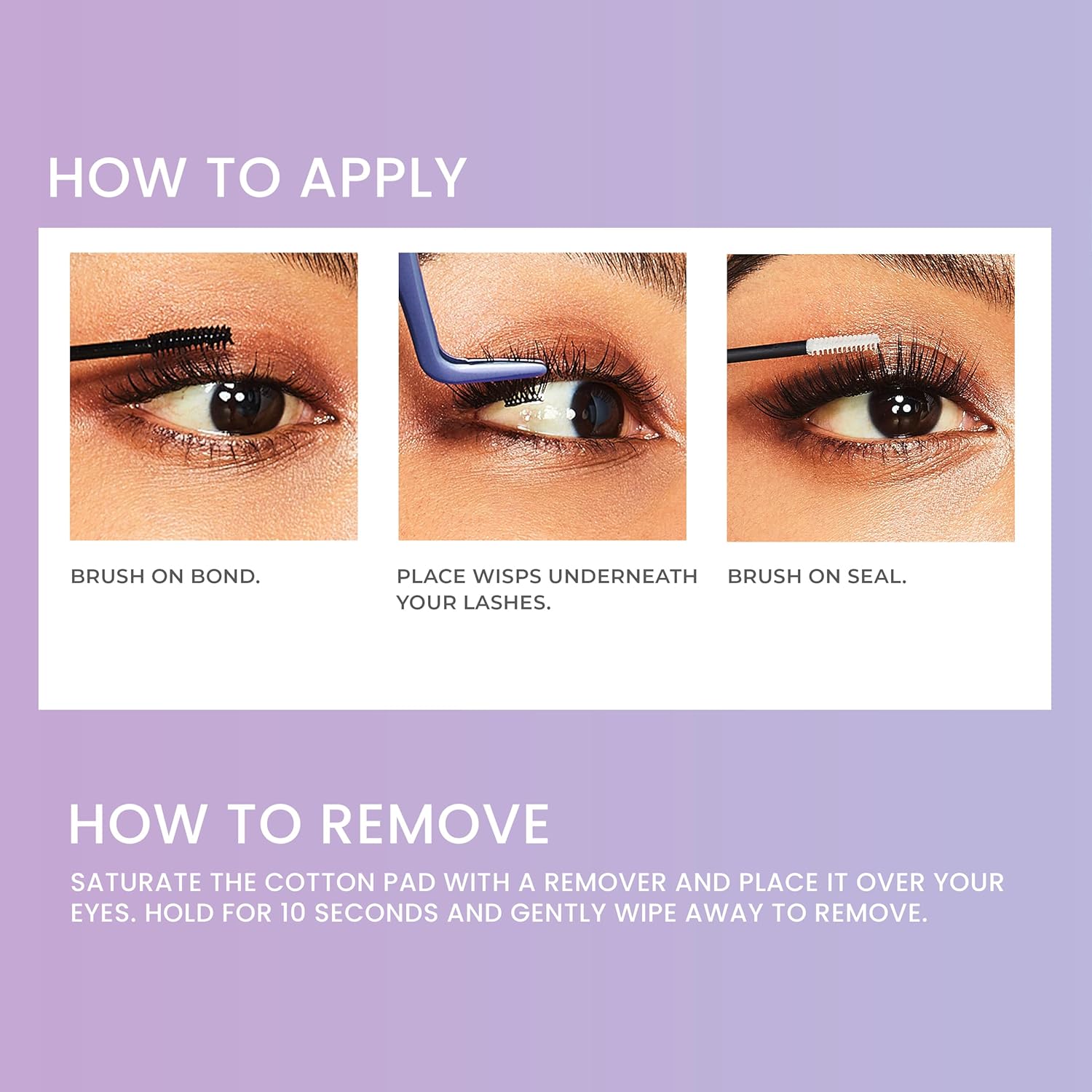 HOW TO APPLY

BRUSH ON BOND.

PLACE WISPS UNDERNEATH YOUR LASHES.

BRUSH ON SEAL.

HOW TO REMOVE

SATURATE THE COTTON PAD WITH A REMOVER AND PLACE IT OVER YOUR EYES. HOLD FOR 10 SECONDS AND GENTLY WIPE AWAY TO REMOVE.