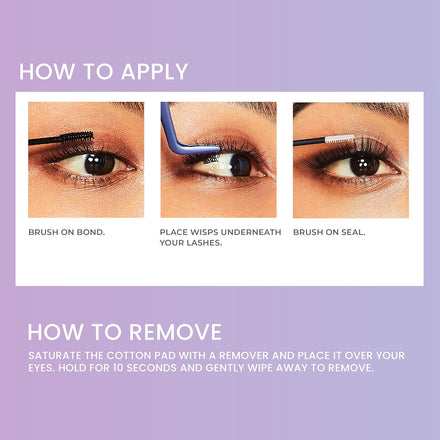 HOW TO APPLY

BRUSH ON BOND.

PLACE WISPS UNDERNEATH YOUR LASHES.

BRUSH ON SEAL.

HOW TO REMOVE

SATURATE THE COTTON PAD WITH A REMOVER AND PLACE IT OVER YOUR EYES. HOLD FOR 10 SECONDS AND GENTLY WIPE AWAY TO REMOVE.