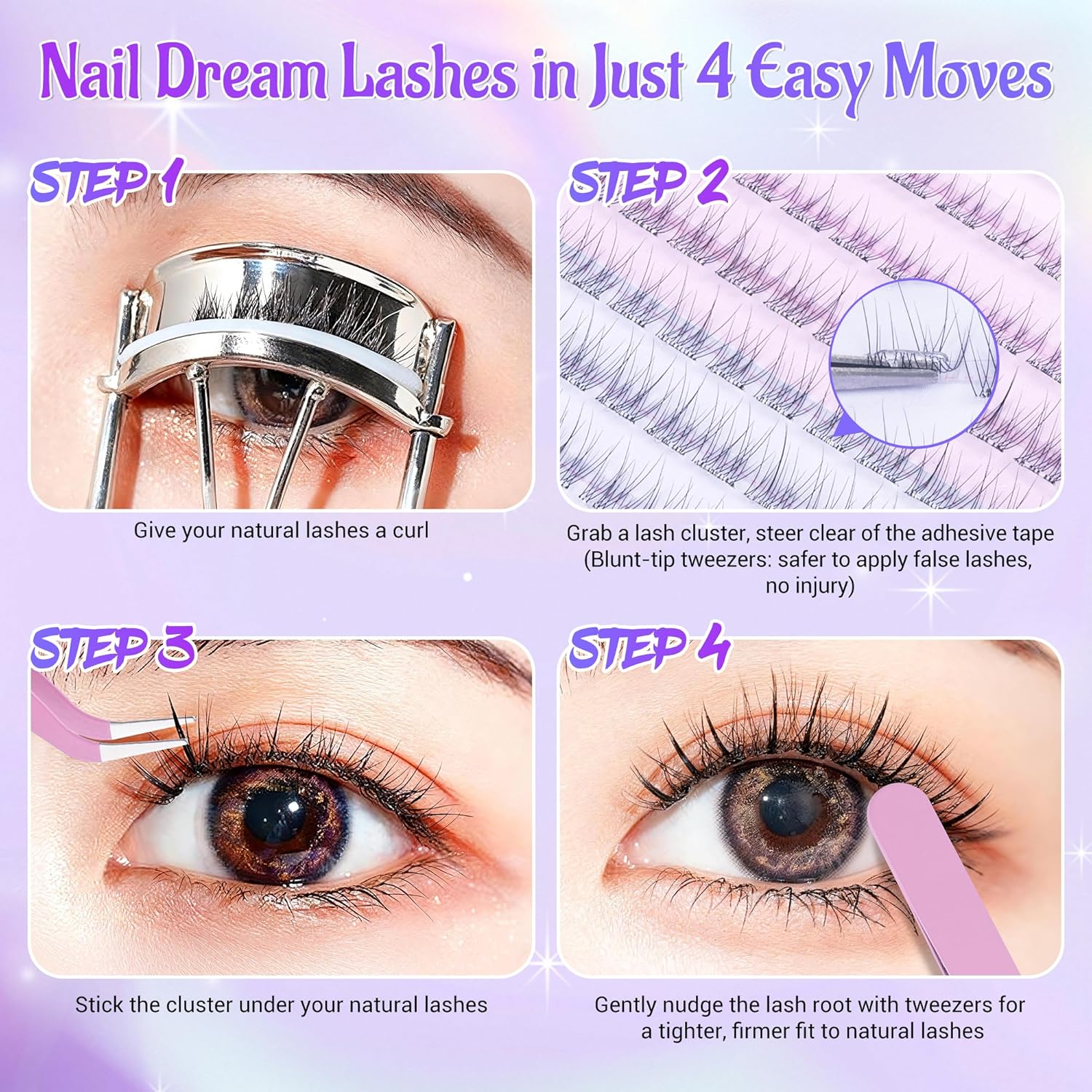 Nail Dream Lashes in Just 4 Easy Moves

STEP 1

Give your natural lashes a curl

STEP 2

Grab a lash cluster, steer clear of the adhesive tape (Blunt-tip tweezers: safer to apply false lashes, no injury)

STEP 3

Stick the cluster under your natural lashes

STEP 4

Gently nudge the lash root with tweezers for a tighter, firmer fit to natural lashes