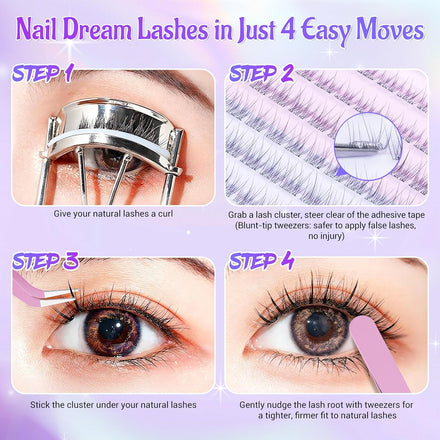 Nail Dream Lashes in Just 4 Easy Moves

STEP 1

Give your natural lashes a curl

STEP 2

Grab a lash cluster, steer clear of the adhesive tape (Blunt-tip tweezers: safer to apply false lashes, no injury)

STEP 3

Stick the cluster under your natural lashes

STEP 4

Gently nudge the lash root with tweezers for a tighter, firmer fit to natural lashes